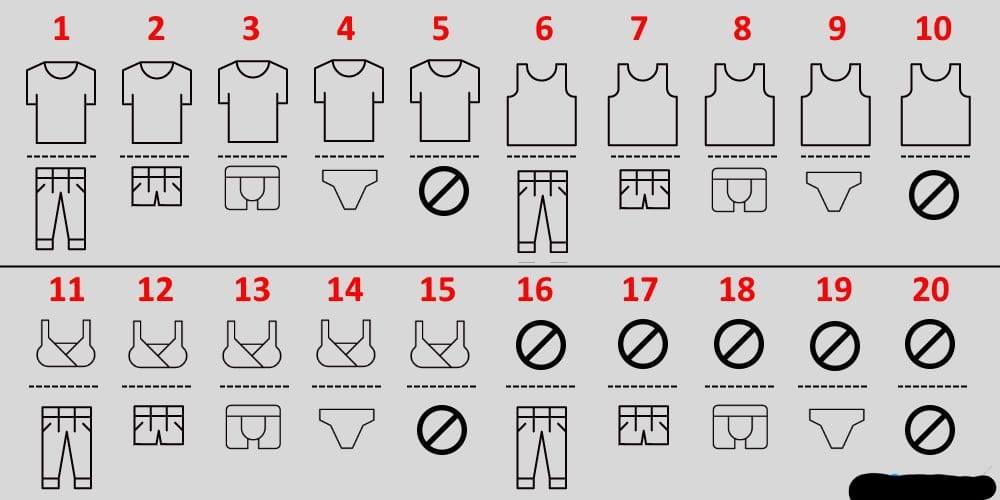 1 2 3 4 5 6 7 8 9 10

11 12 13 14 15 16 17 18 19 20